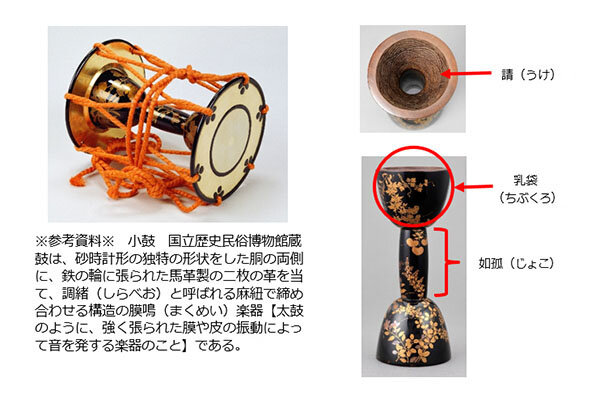 ※参考資料※　小鼓　国立歴史民俗博物館蔵
鼓は、砂時計形の独特の形状をした胴の両側に、鉄の輪に張られた馬革製の二枚の革を当て、調緒（しらべお）と呼ばれる麻紐で締め合わせる構造の膜鳴（まくめい）楽器【太鼓のように、強く張られた膜や皮の振動によって音を発する楽器のこと】である。

請（うけ）

乳袋
（ちぶくろ）

如孤（じょこ）